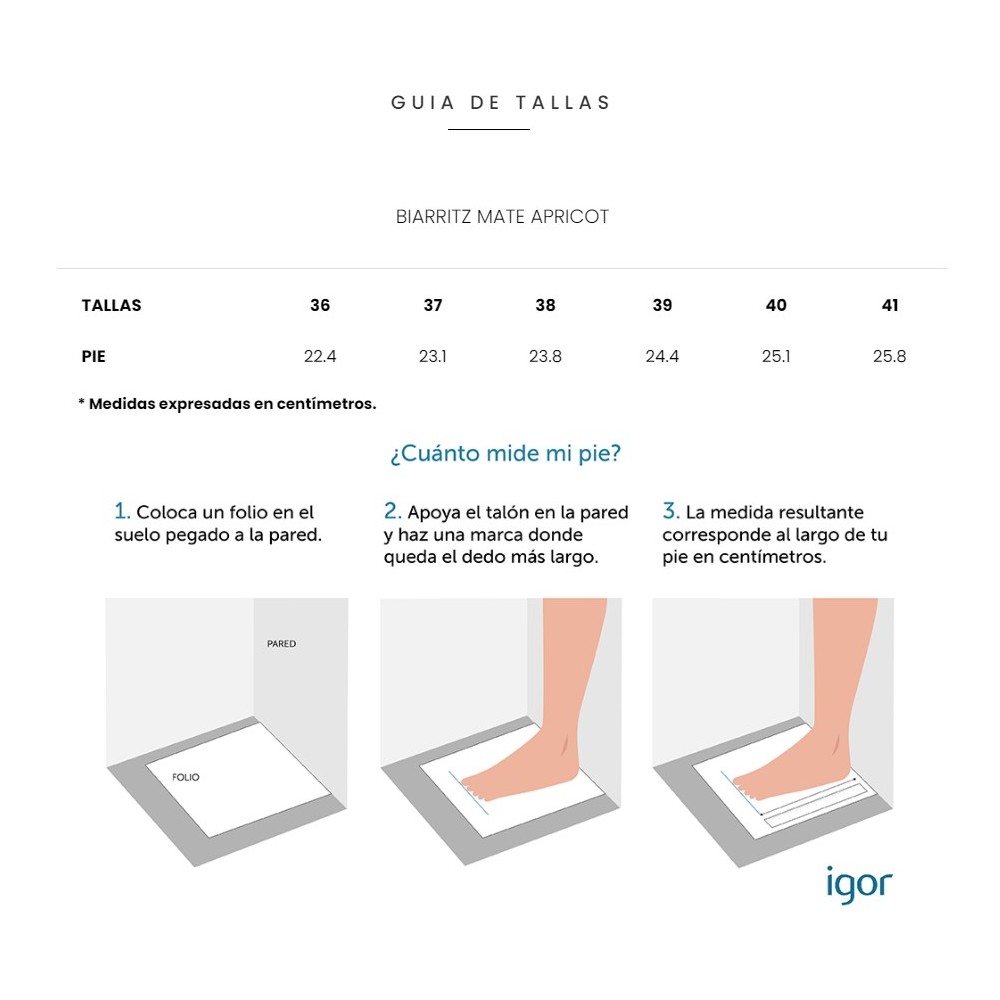 GUIA DE TALLAS

BIARRITZ MATE APRICOT

| TALLAS | 36 | 37 | 38 | 39 | 40 | 41 |
|---|---|---|---|---|---|---|
| PIE | 22.4 | 23.1 | 23.8 | 24.4 | 25.1 | 25.8 |

* Medidas expresadas en centímetros.

¿Cuánto mide mi pie?

1. Coloca un folio en el suelo pegado a la pared.

2. Apoya el talón en la pared y haz una marca donde queda el dedo más largo.

3. La medida resultante corresponde al largo de tu pie en centímetros.

PARED

FOLIO

igor