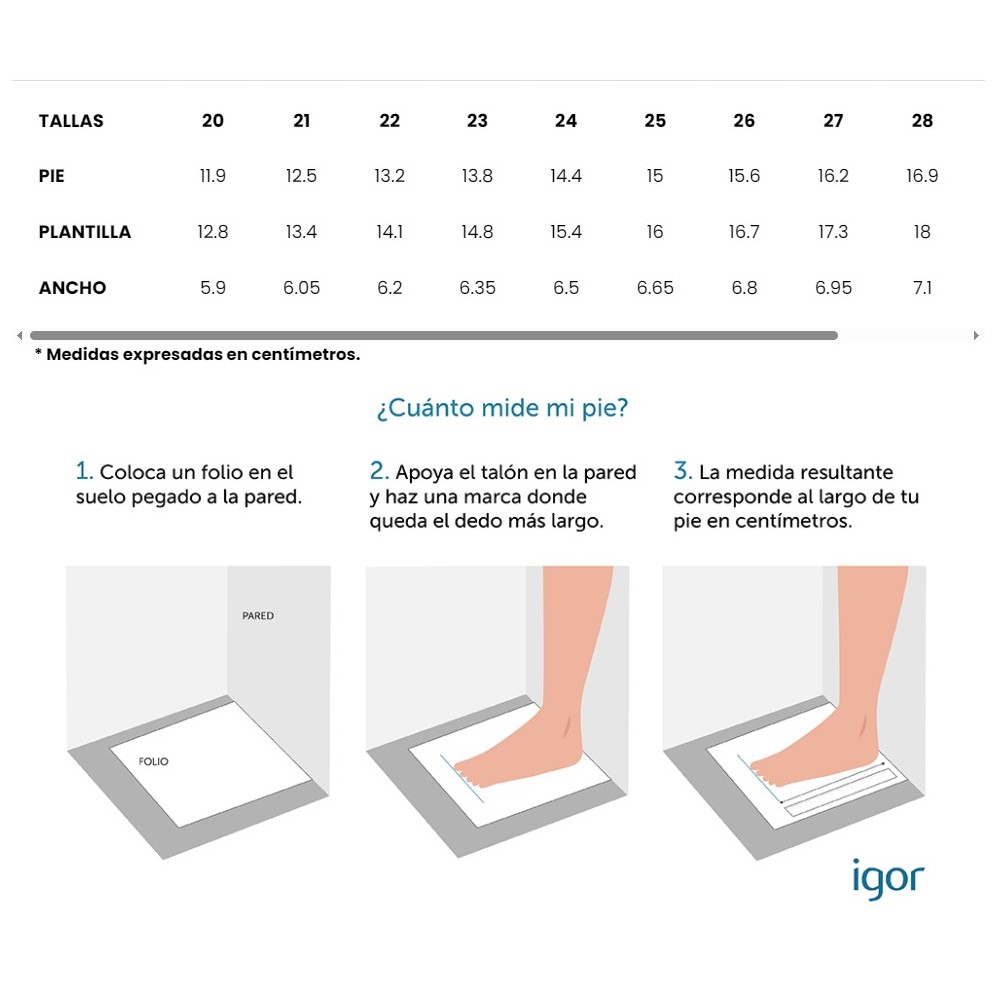 | TALLAS | 20 | 21 | 22 | 23 | 24 | 25 | 26 | 27 | 28 |
|---|---|---|---|---|---|---|---|---|---|
| PIE | 11.9 | 12.5 | 13.2 | 13.8 | 14.4 | 15 | 15.6 | 16.2 | 16.9 |
| PLANTILLA | 12.8 | 13.4 | 14.1 | 14.8 | 15.4 | 16 | 16.7 | 17.3 | 18 |
| ANCHO | 5.9 | 6.05 | 6.2 | 6.35 | 6.5 | 6.65 | 6.8 | 6.95 | 7.1 |

* Medidas expresadas en centímetros.

¿Cuánto mide mi pie?

1. Coloca un folio en el suelo pegado a la pared.

2. Apoya el talón en la pared y haz una marca donde queda el dedo más largo.

3. La medida resultante corresponde al largo de tu pie en centímetros.

PARED

FOLIO

igor