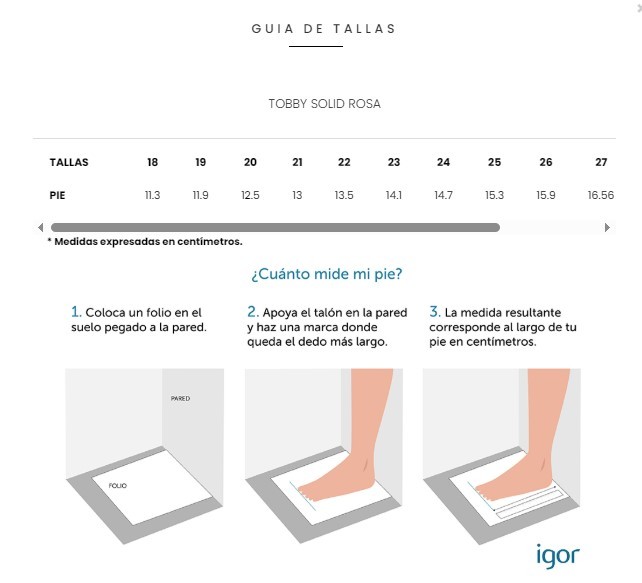 GUIA DE TALLAS

TOBBY SOLID ROSA

| TALLAS | 18 | 19 | 20 | 21 | 22 | 23 | 24 | 25 | 26 | 27 |
|---|---|---|---|---|---|---|---|---|---|---|
| PIE | 11.3 | 11.9 | 12.5 | 13 | 13.5 | 14.1 | 14.7 | 15.3 | 15.9 | 16.56 |

* Medidas expresadas en centímetros.

¿Cuánto mide mi pie?

1. Coloca un folio en el suelo pegado a la pared.

2. Apoya el talón en la pared y haz una marca donde queda el dedo más largo.

3. La medida resultante corresponde al largo de tu pie en centímetros.

PARED

FOLIO

igor