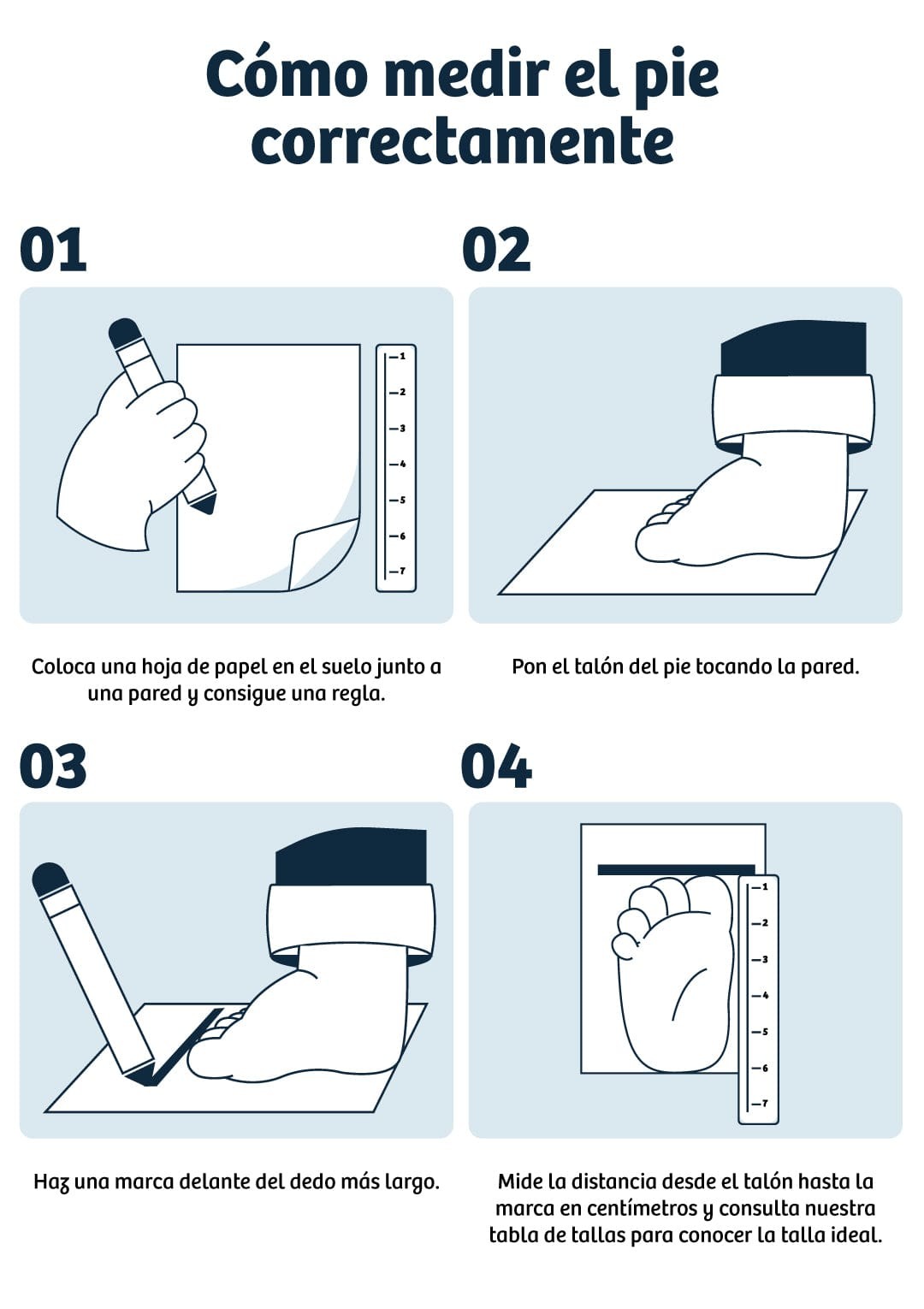 Cómo medir el pie correctamente

01

1
2
3
4
5
6
7

Coloca una hoja de papel en el suelo junto a una pared y consigue una regla.

02

Pon el talón del pie tocando la pared.

03

Haz una marca delante del dedo más largo.

04

1
2
3
4
5
6
7

Mide la distancia desde el talón hasta la marca en centímetros y consulta nuestra tabla de tallas para conocer la talla ideal.